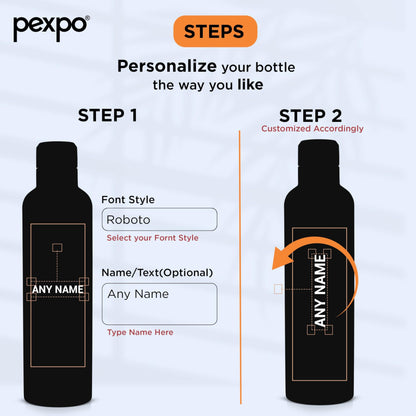 pexpo®

STEPS

Personalize your bottle the way you like

STEP 1

ANY NAME

Font Style

Roboto

Select your Fornt Style

Name/Text(Optional)

Any Name

Type Name Here

STEP 2

Customized Accordingly

ANY NAME