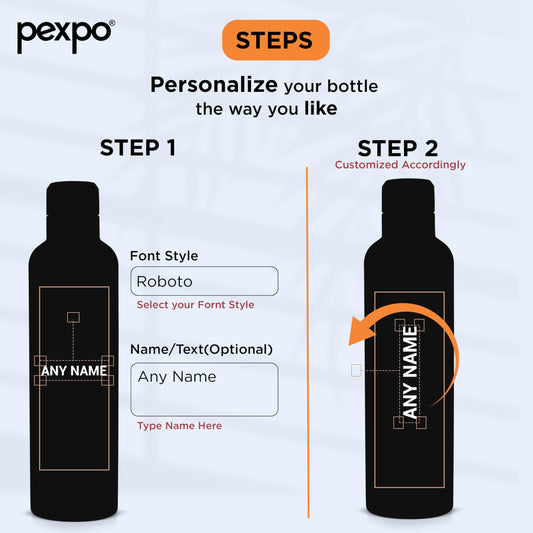 pexpo®

STEPS

Personalize your bottle the way you like

STEP 1

ANY NAME

Font Style

Roboto

Select your Fornt Style

Name/Text(Optional)

Any Name

Type Name Here

STEP 2

Customized Accordingly

ANY NAME