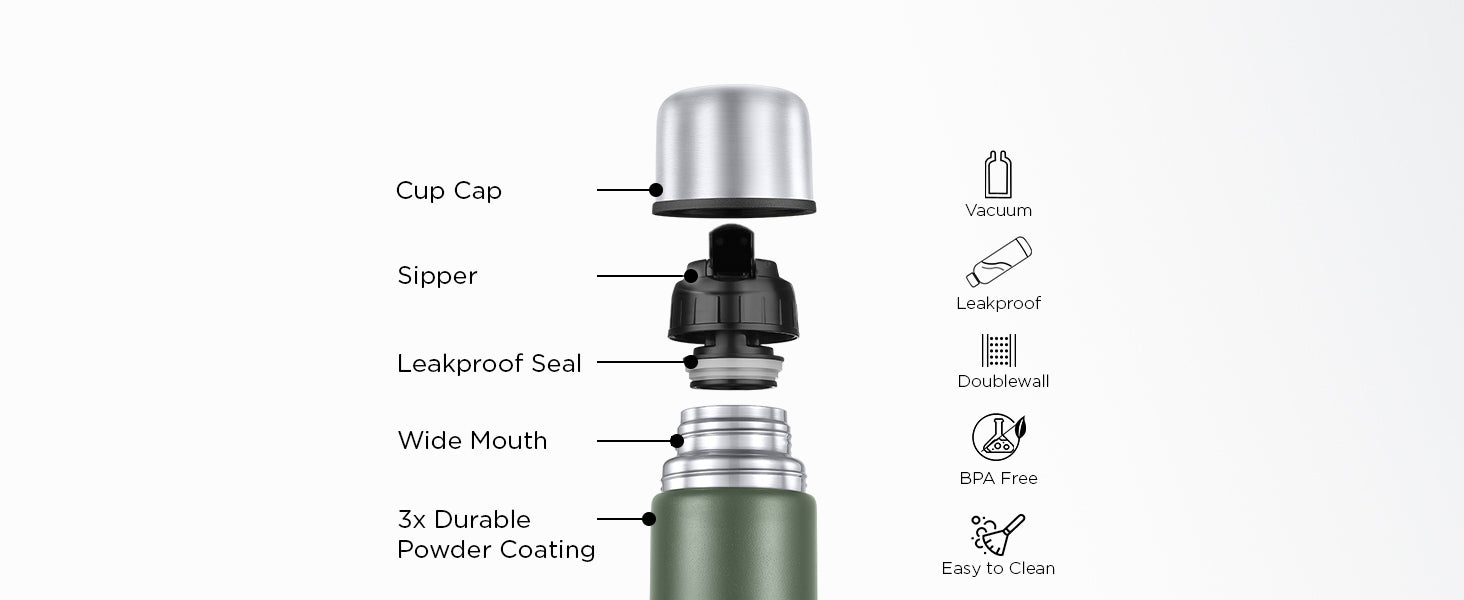 Cup Cap

Sipper

Leakproof Seal

Wide Mouth

3x Durable Powder Coating

Vacuum

Leakproof

Doublewall

BPA Free

Easy to Clean