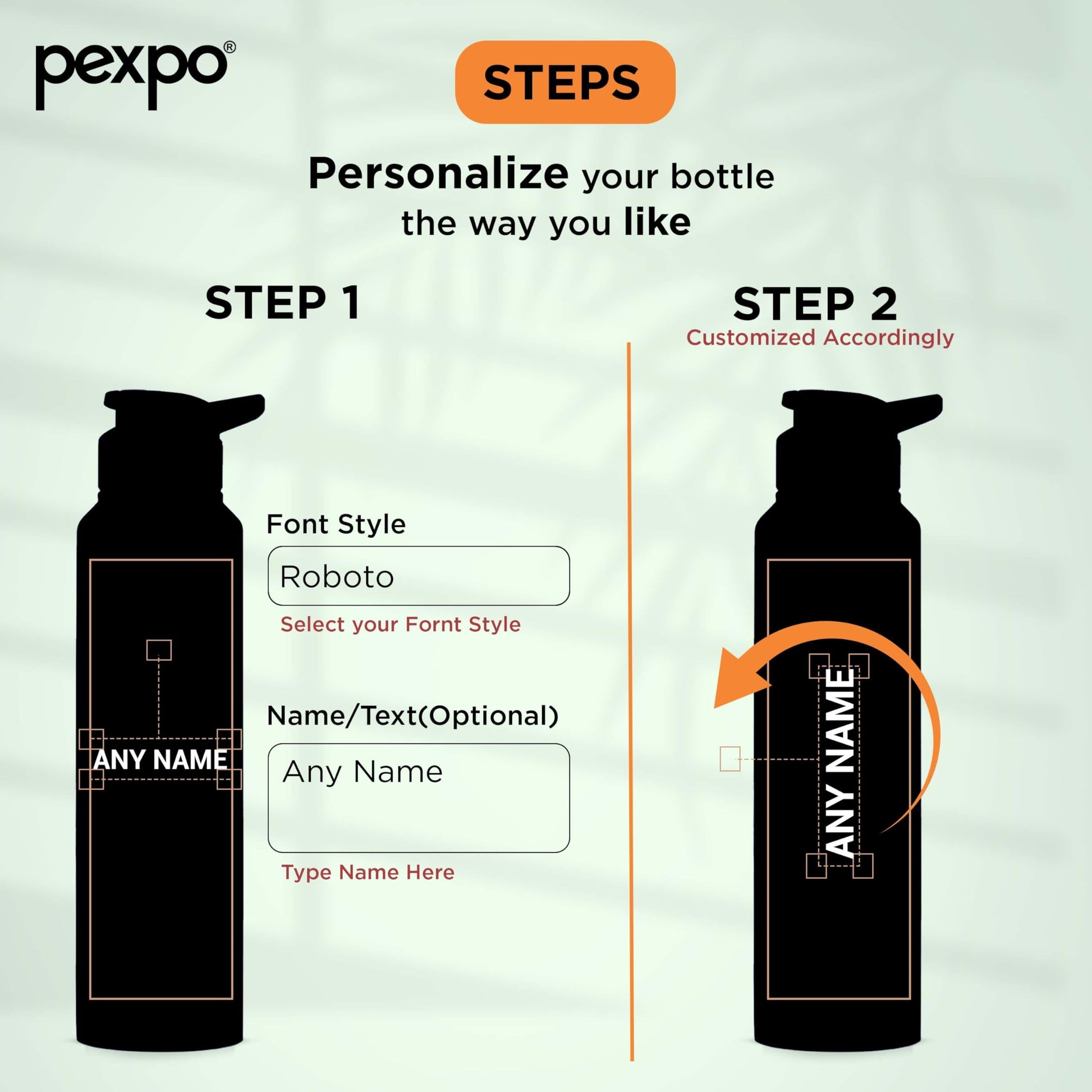 pexpo®

STEPS

Personalize your bottle the way you like

STEP 1

ANY NAME

Font Style

Roboto

Select your Fornt Style

Name/Text(Optional)

Any Name

Type Name Here

STEP 2

Customized Accordingly

ANY NAME