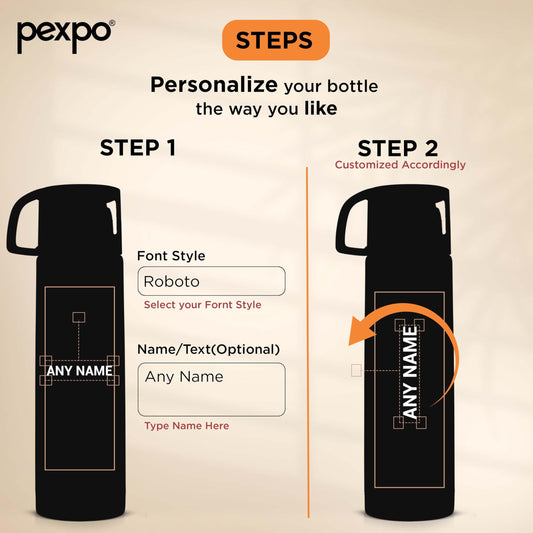 pexpo®

STEPS

Personalize your bottle the way you like

STEP 1

ANY NAME

Font Style

Roboto

Select your Fornt Style

Name/Text(Optional)

Any Name

Type Name Here

STEP 2

Customized Accordingly

ANY NAME