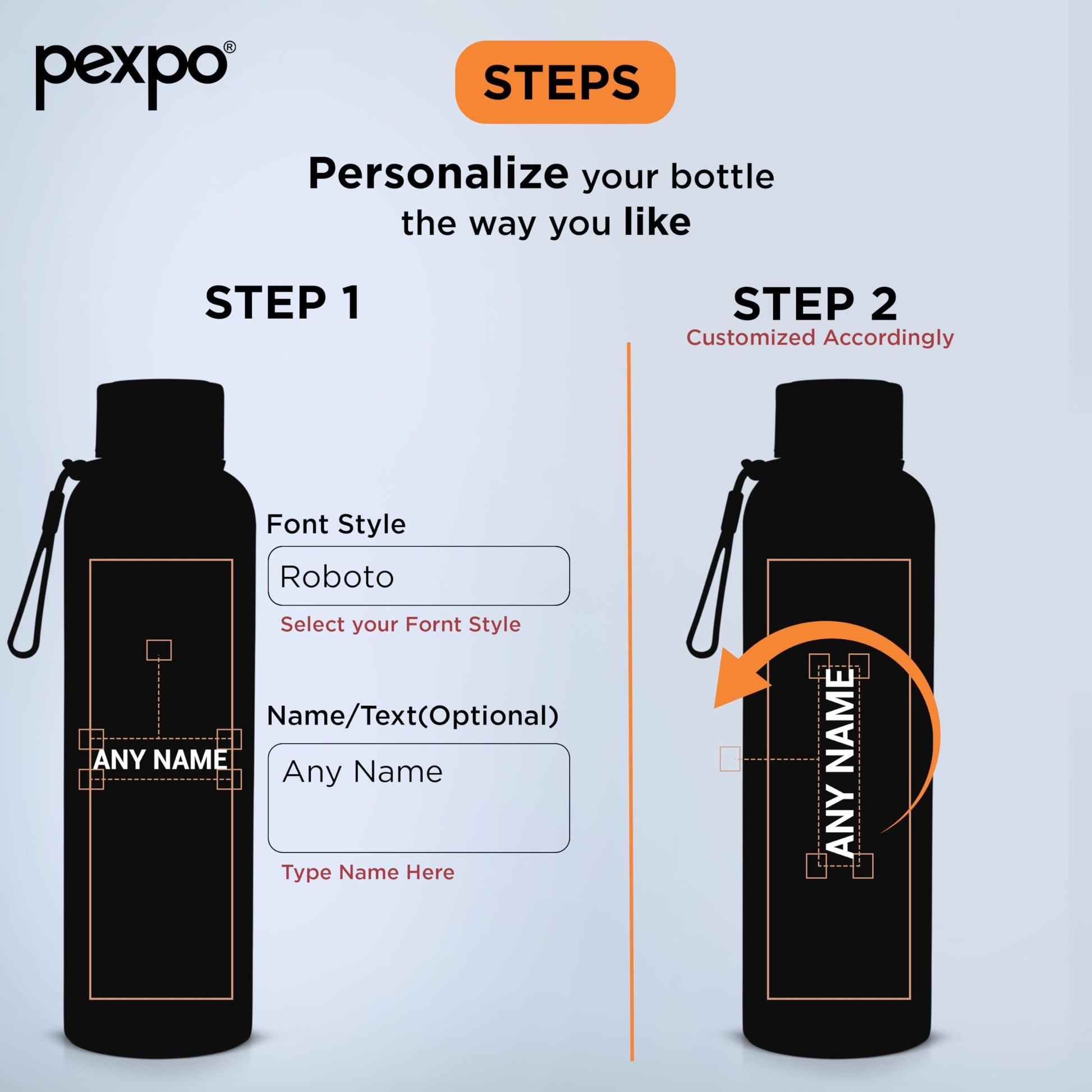 pexpo®

STEPS

Personalize your bottle the way you like

STEP 1

ANY NAME

Font Style

Roboto

Select your Fornt Style

Name/Text(Optional)

Any Name

Type Name Here

STEP 2
Customized Accordingly

ANY NAME